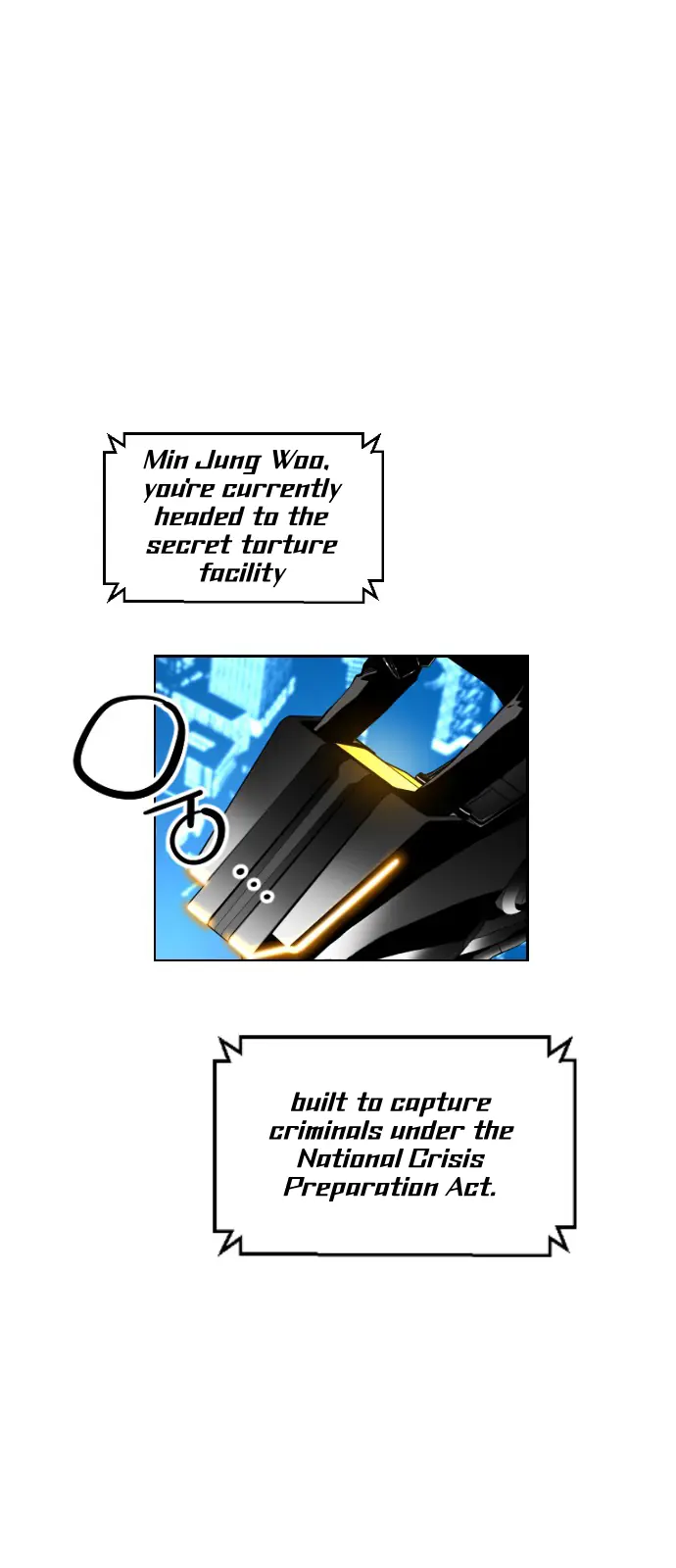 Min Jung Woo, you're currently headed to the secret torture facility

built to capture criminals under the National Crisis Preparation Act.